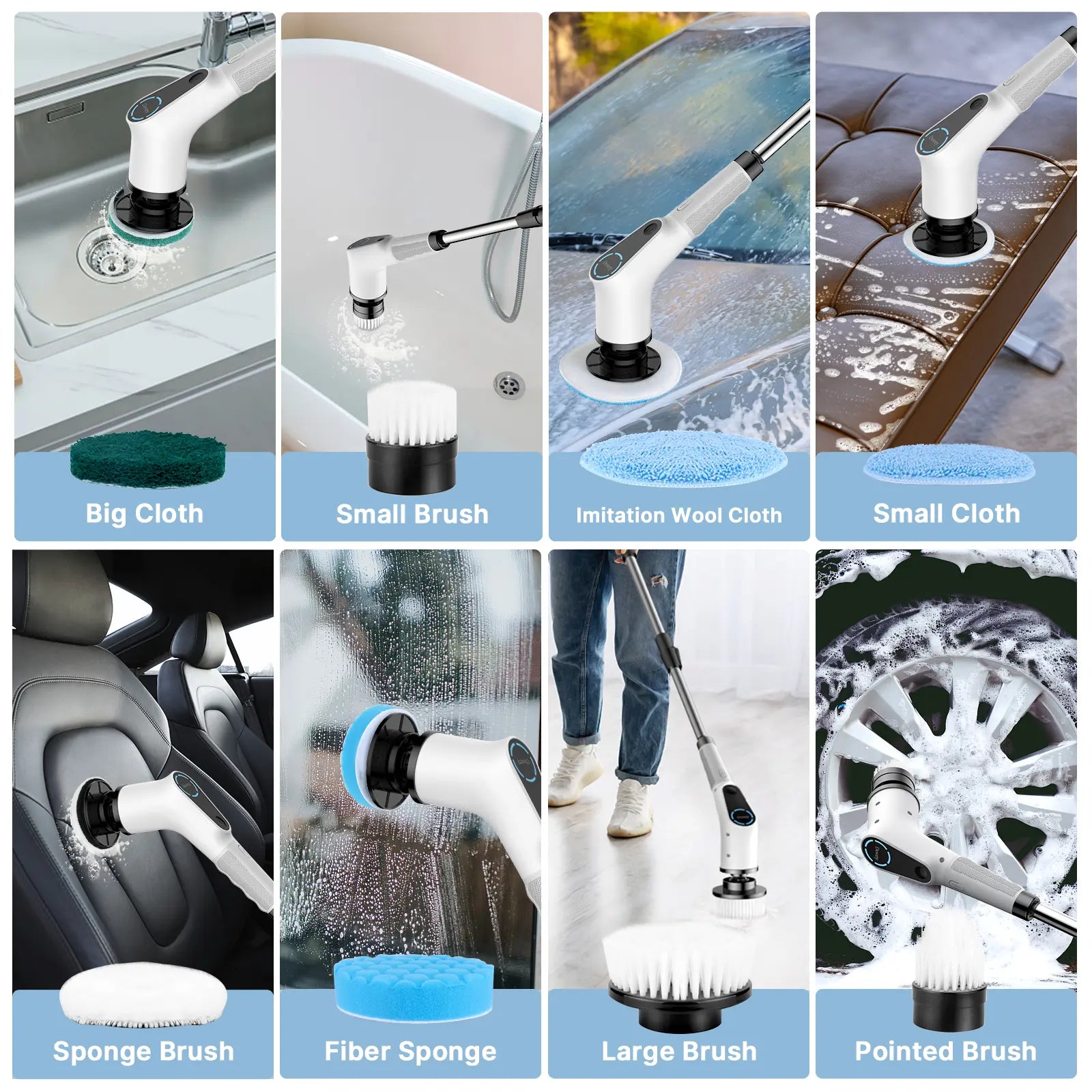 Big Cloth

Small Brush

Imitation Wool Cloth

Small Cloth

Sponge Brush

Fiber Sponge

Large Brush

Pointed Brush